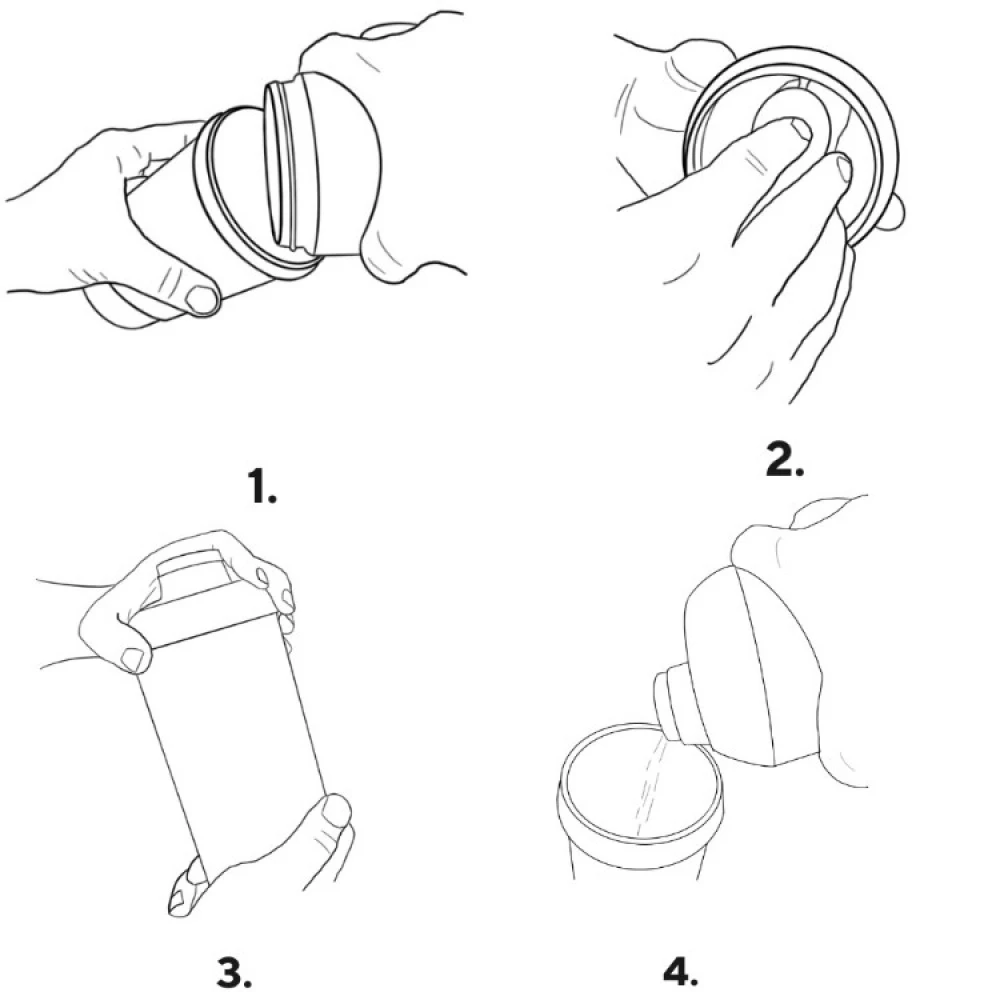 1.

2.

3.

4.